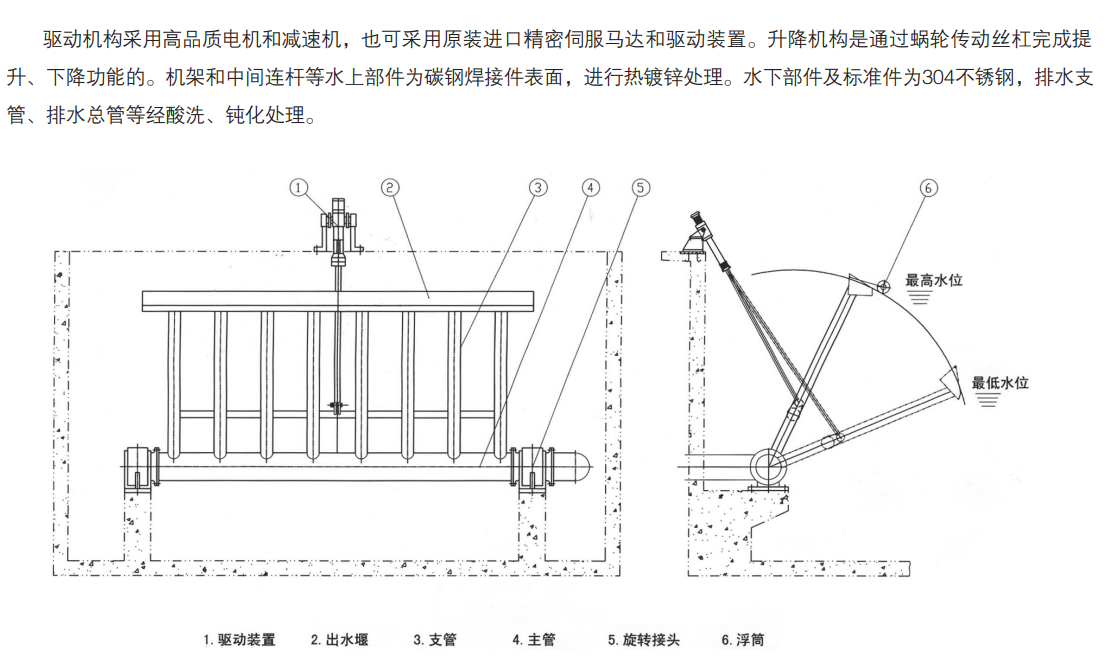 驱动机构采用高品质电机和减速机，也可采用原装进口精密伺服马达和驱动装置。升降机构是通过蜗轮传动丝杠完成提升、下降功能的。机架和中间连杆等水上部件为碳钢焊接件表面，进行热镀锌处理。水下部件及标准件为304不锈钢，排水支管、排水总管等经酸洗、钝化处理。

①
②
③
④
⑤
⑥
最高水位
最低水位

1. 驱动装置　2. 出水堰　3. 支管　4. 主管　5. 旋转接头　6. 浮筒