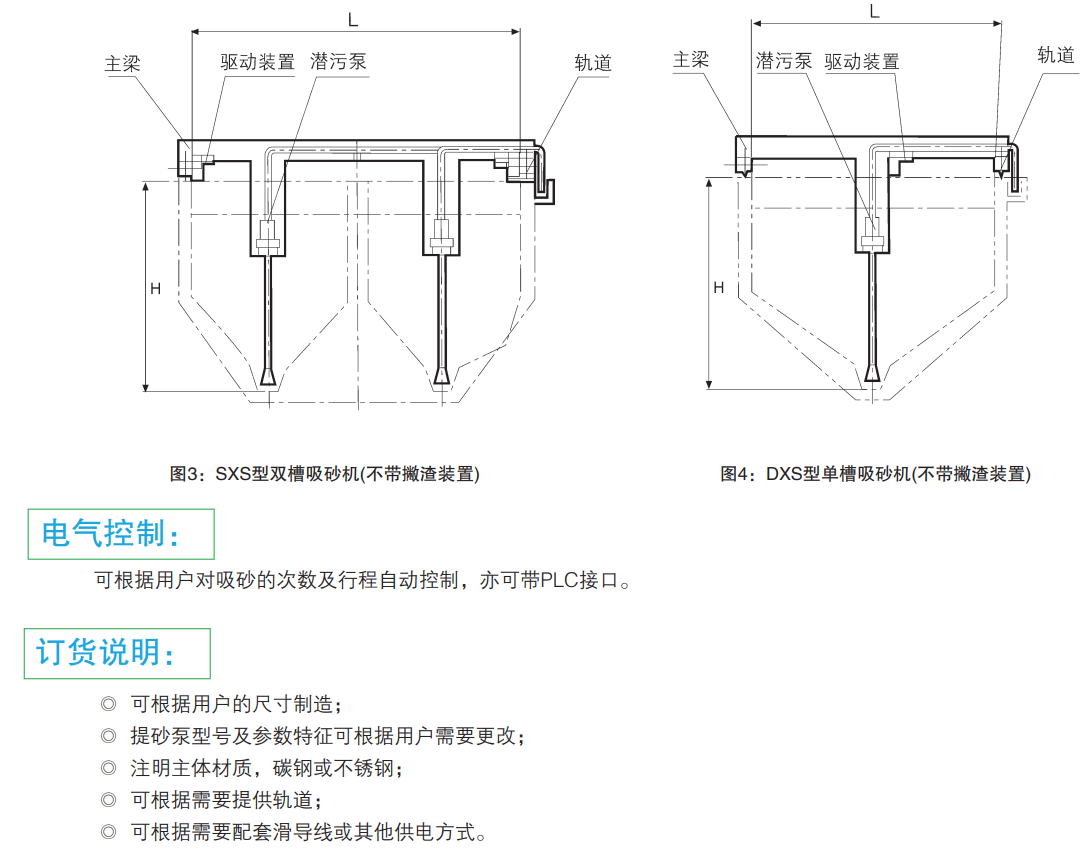 L

主梁

驱动装置

潜污泵

轨道

H

图3：SXS型双槽吸砂机(不带撇渣装置)

L

主梁

潜污泵

驱动装置

轨道

H

图4：DXS型单槽吸砂机(不带撇渣装置)

电气控制：

可根据用户对吸砂的次数及行程自动控制，亦可带PLC接口。

订货说明：

◎ 可根据用户的尺寸制造；

◎ 提砂泵型号及参数特征可根据用户需要更改；

◎ 注明主体材质，碳钢或不锈钢；

◎ 可根据需要提供轨道；

◎ 可根据需要配套滑导线或其他供电方式。