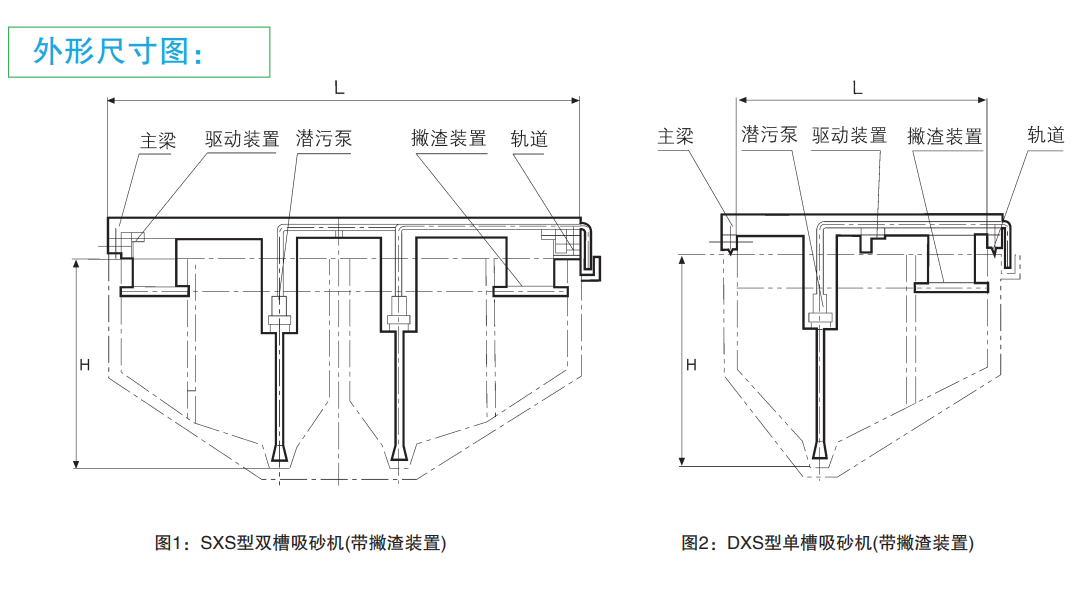 外形尺寸图：

L

主梁 驱动装置 潜污泵 撇渣装置 轨道

H

图1：SXS型双槽吸砂机(带撇渣装置)

L

主梁 潜污泵 驱动装置 撇渣装置 轨道

H

图2：DXS型单槽吸砂机(带撇渣装置)